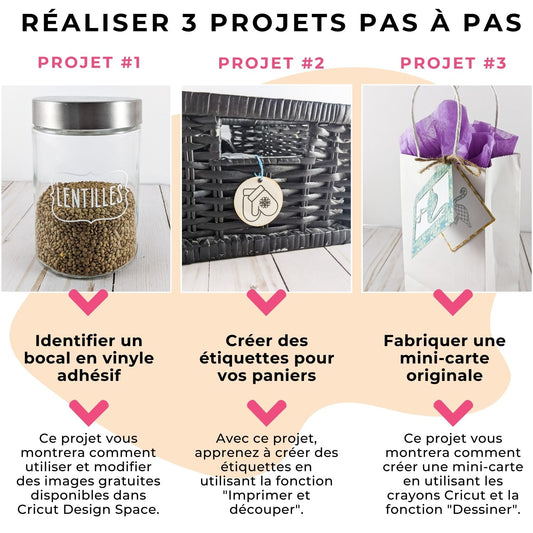 RÉALISER 3 PROJETS PAS À PAS

PROJET #1

LENTILLES

Identifier un bocal en vinyle adhésif

Ce projet vous montrera comment utiliser et modifier des images gratuites disponibles dans Cricut Design Space.

PROJET #2

Créer des étiquettes pour vos paniers

Avec ce projet, apprenez à créer des étiquettes en utilisant la fonction "Imprimer et découper".

PROJET #3

Fabriquer une mini-carte originale

Ce projet vous montrera comment créer une mini-carte en utilisant les crayons Cricut et la fonction "Dessiner".